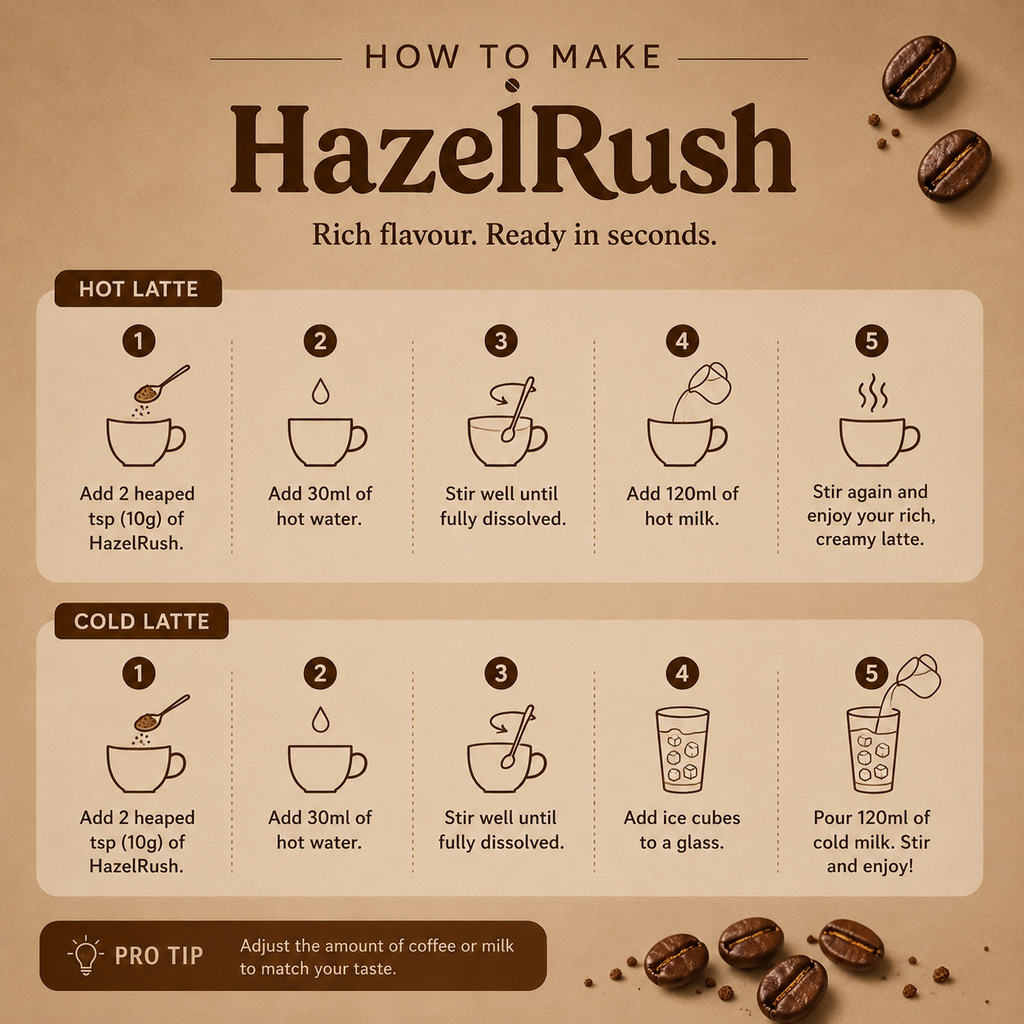 HOW TO MAKE

HazelRush

Rich flavour. Ready in seconds.

HOT LATTE

1
Add 2 heaped tsp (10g) of HazelRush.

2
Add 30ml of hot water.

3
Stir well until fully dissolved.

4
Add 120ml of hot milk.

5
Stir again and enjoy your rich, creamy latte.

COLD LATTE

1
Add 2 heaped tsp (10g) of HazelRush.

2
Add 30ml of hot water.

3
Stir well until fully dissolved.

4
Add ice cubes to a glass.

5
Pour 120ml of cold milk. Stir and enjoy!

PRO TIP
Adjust the amount of coffee or milk to match your taste.